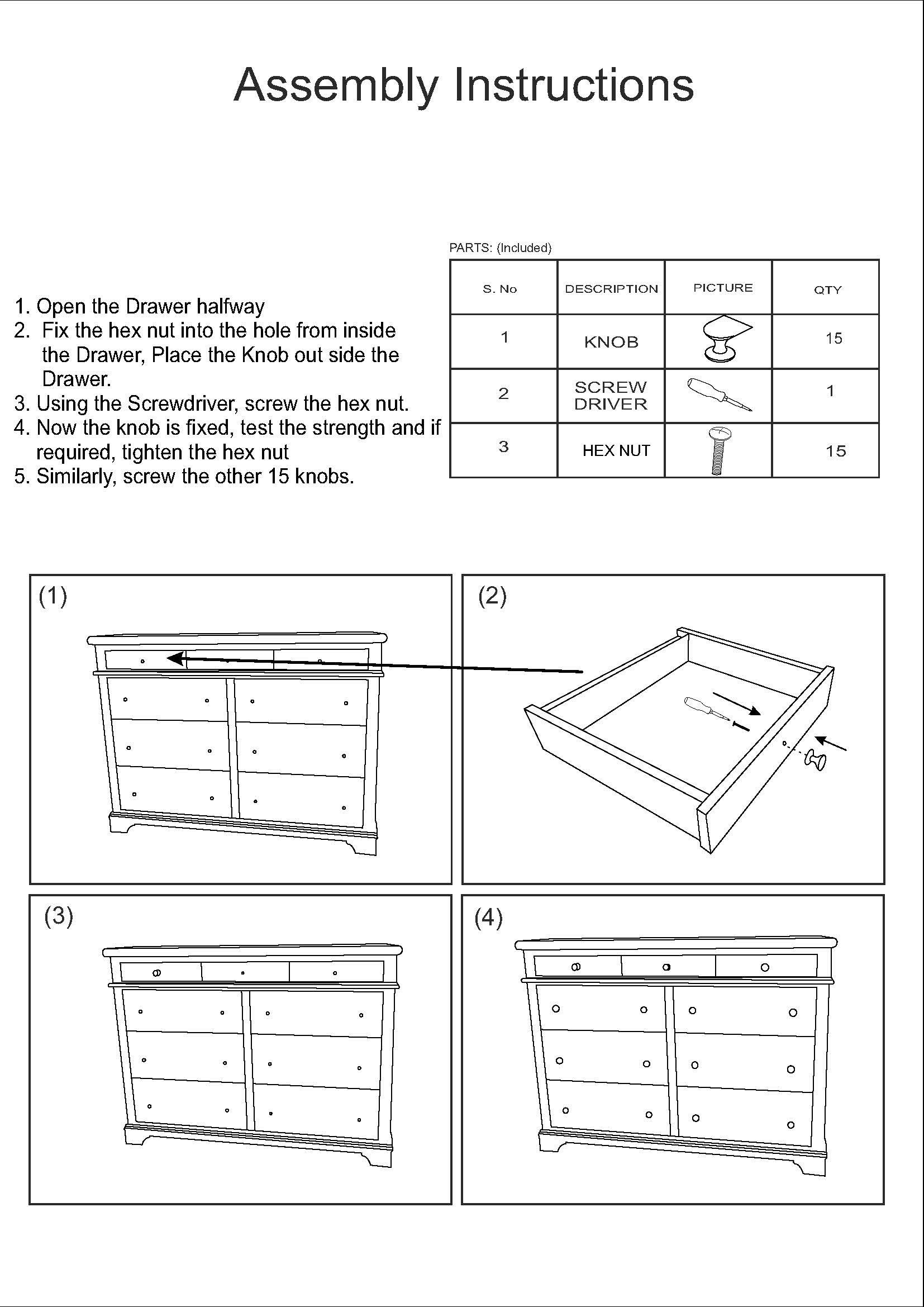 Assembly Instructions

1. Open the Drawer halfway
2. Fix the hex nut into the hole from inside the Drawer, Place the Knob out side the Drawer.
3. Using the Screwdriver, screw the hex nut.
4. Now the knob is fixed, test the strength and if required, tighten the hex nut
5. Similarly, screw the other 15 knobs.

PARTS: (Included)

| S. No | DESCRIPTION | PICTURE | QTY |
|---|---|---|---|
| 1 | KNOB | | 15 |
| 2 | SCREW DRIVER | | 1 |
| 3 | HEX NUT | | 15 |

(1)

(2)

(3)

(4)